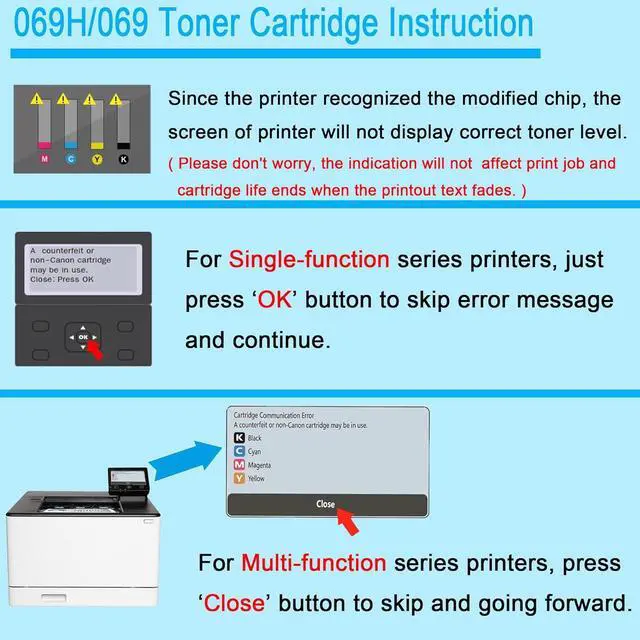 069H/069 Toner Cartridge Instruction

M C Y K

Since the printer recognized the modified chip, the screen of printer will not display correct toner level.
( Please don't worry, the indication will not affect print job and cartridge life ends when the printout text fades. )

A counterfeit or non-Canon cartridge may be in use. Close: Press OK

OK

For Single-function series printers, just press 'OK' button to skip error message and continue.

Cartridge Communication Error
A counterfeit or non-Canon cartridge may be in use.
K Black
C Cyan
M Magenta
Y Yellow
Close

For Multi-function series printers, press 'Close' button to skip and going forward.