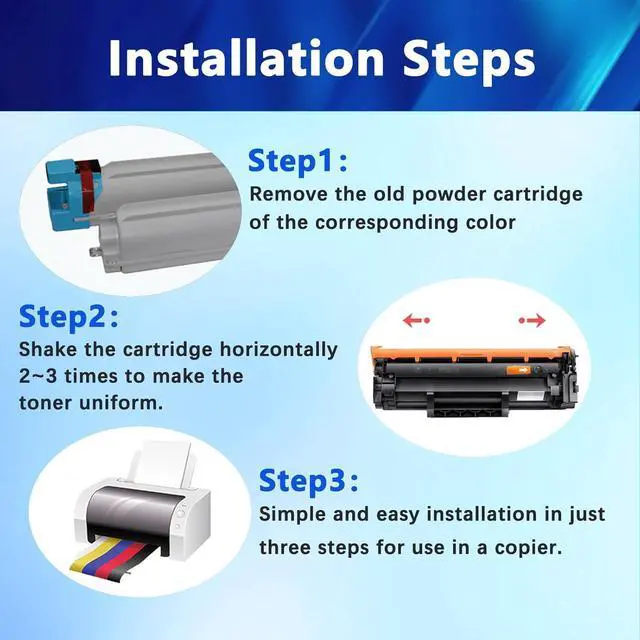 Installation Steps

Step1:
Remove the old powder cartridge of the corresponding color

Step2:
Shake the cartridge horizontally 2~3 times to make the toner uniform.

Step3:
Simple and easy installation in just three steps for use in a copier.