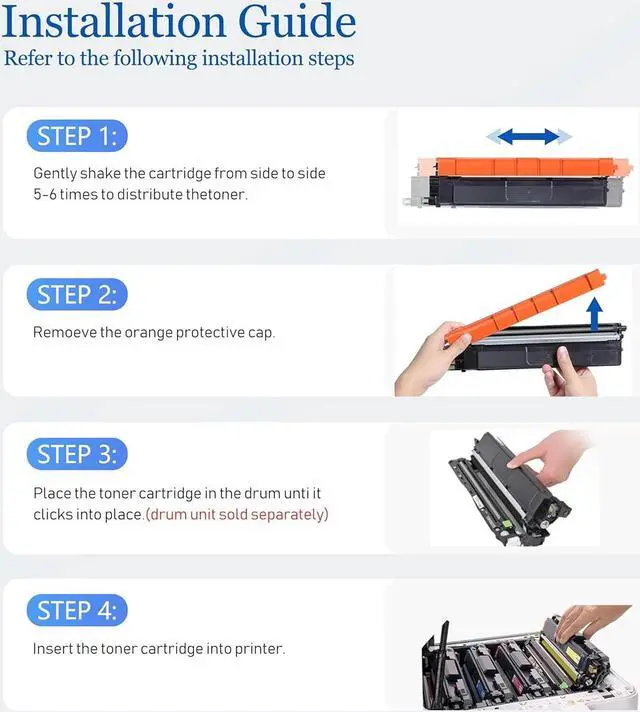 Installation Guide
Refer to the following installation steps

STEP 1:
Gently shake the cartridge from side to side 5-6 times to distribute thetoner.

STEP 2:
Remoeve the orange protective cap.

STEP 3:
Place the toner cartridge in the drum unti it clicks into place.(drum unit sold separately)

STEP 4:
Insert the toner cartridge into printer.