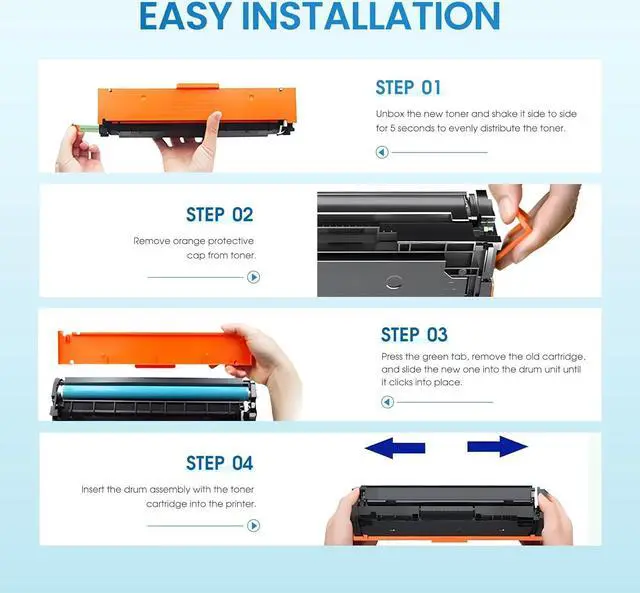 EASY INSTALLATION

STEP 01

Unbox the new toner and shake it side to side for 5 seconds to evenly distribute the toner.

STEP 02

Remove orange protective cap from toner.

STEP 03

Press the green tab, remove the old cartridge, and slide the new one into the drum unit until it clicks into place.

STEP 04

Insert the drum assembly with the toner cartridge into the printer.