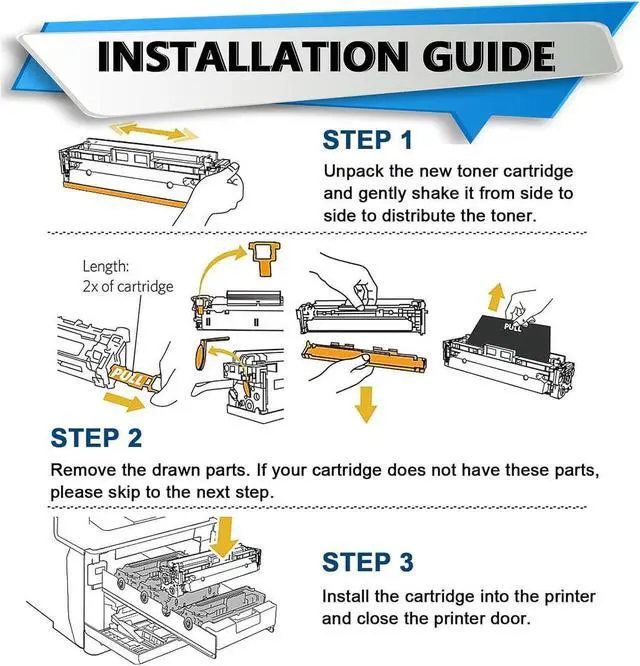 INSTALLATION GUIDE

STEP 1

Unpack the new toner cartridge and gently shake it from side to side to distribute the toner.

Length: 2x of cartridge

PULL

PULL

STEP 2

Remove the drawn parts. If your cartridge does not have these parts, please skip to the next step.

STEP 3

Install the cartridge into the printer and close the printer door.