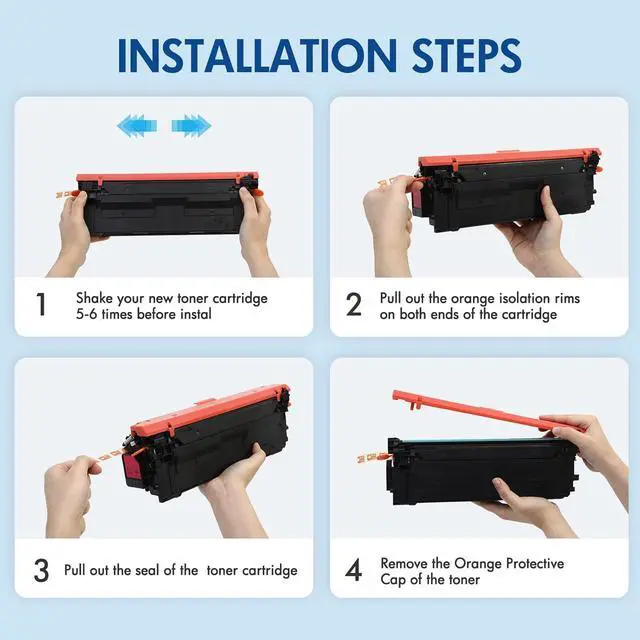 INSTALLATION STEPS

1 Shake your new toner cartridge 5-6 times before instal

2 Pull out the orange isolation rims on both ends of the cartridge

3 Pull out the seal of the toner cartridge

4 Remove the Orange Protective Cap of the toner