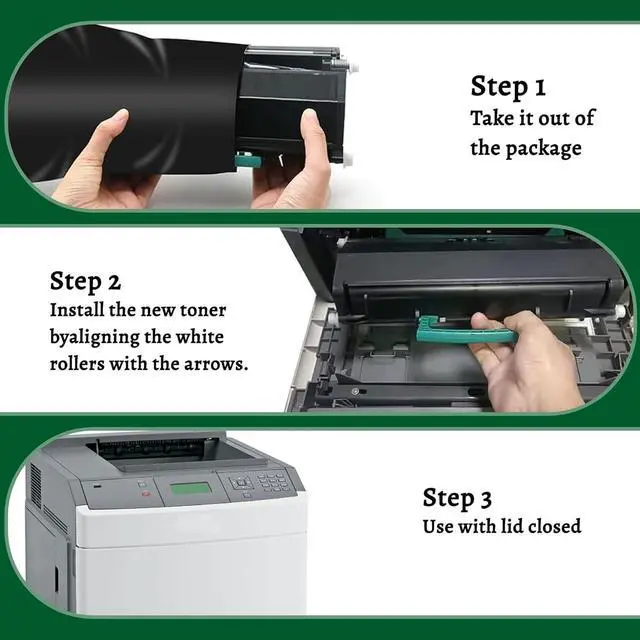 Step 1
Take it out of the package

Step 2
Install the new toner byaligning the white rollers with the arrows.

Step 3
Use with lid closed