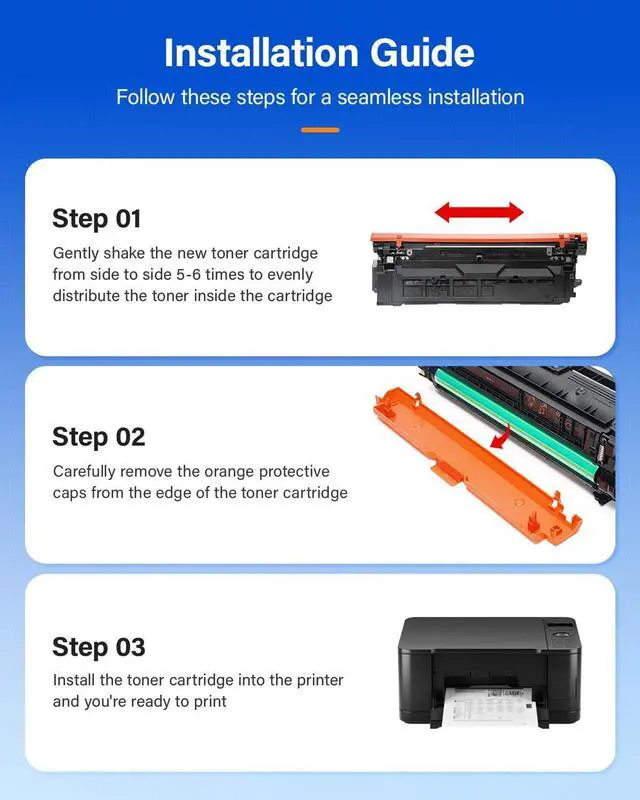 Installation Guide

Follow these steps for a seamless installation

Step 01

Gently shake the new toner cartridge from side to side 5-6 times to evenly distribute the toner inside the cartridge

Step 02

Carefully remove the orange protective caps from the edge of the toner cartridge

Step 03

Install the toner cartridge into the printer and you're ready to print