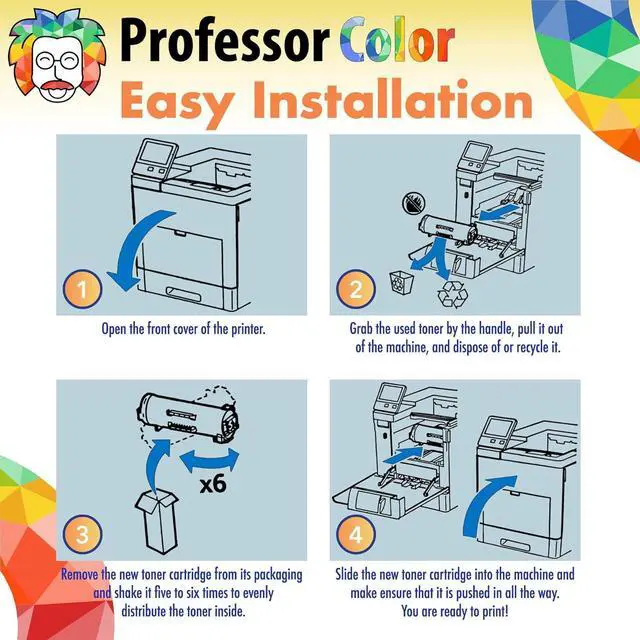 Professor Color
Easy Installation

1
Open the front cover of the printer.

2
Grab the used toner by the handle, pull it out of the machine, and dispose of or recycle it.

x6
3
Remove the new toner cartridge from its packaging and shake it five to six times to evenly distribute the toner inside.

4
Slide the new toner cartridge into the machine and make ensure that it is pushed in all the way. You are ready to print!