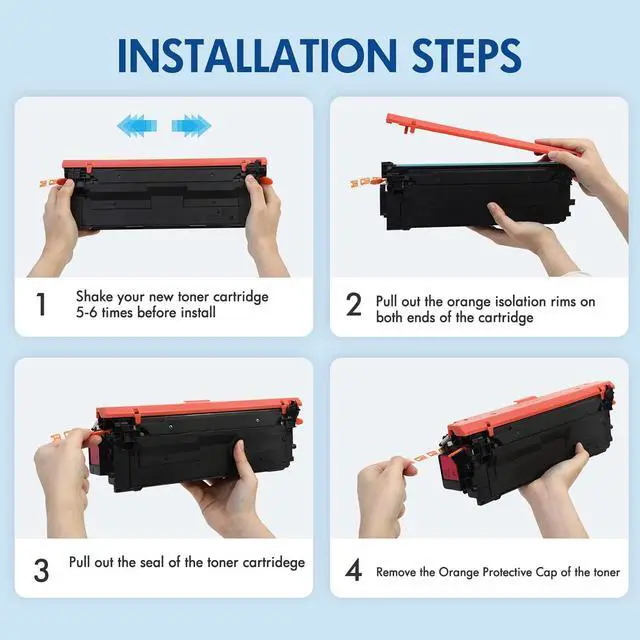 INSTALLATION STEPS

1 Shake your new toner cartridge 5-6 times before install

2 Pull out the orange isolation rims on both ends of the cartridge

3 Pull out the seal of the toner cartridege

4 Remove the Orange Protective Cap of the toner