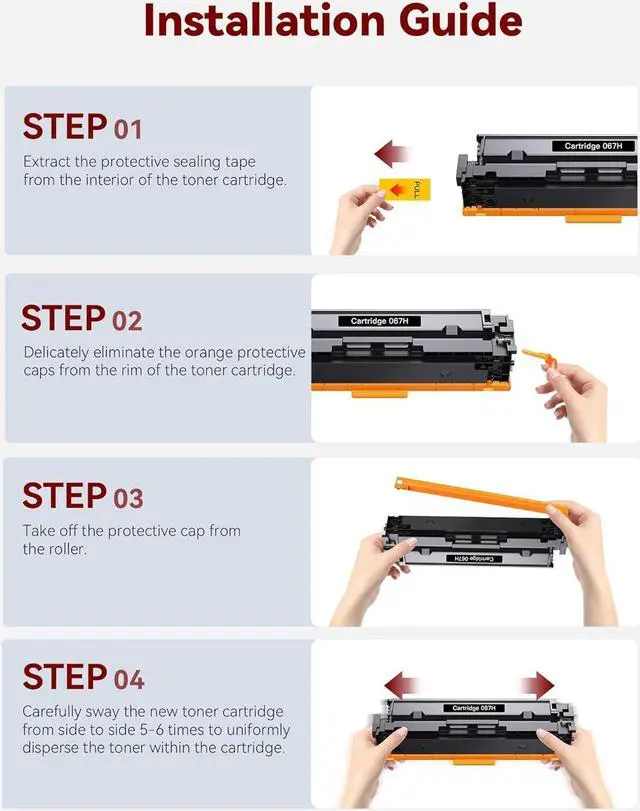 Installation Guide

STEP 01
Extract the protective sealing tape from the interior of the toner cartridge.

PULL

Cartridge 067H

STEP 02
Delicately eliminate the orange protective caps from the rim of the toner cartridge.

Cartridge 067H

STEP 03
Take off the protective cap from the roller.

Cartridge 067H

STEP 04
Carefully sway the new toner cartridge from side to side 5-6 times to uniformly disperse the toner within the cartridge.

Cartridge 067H