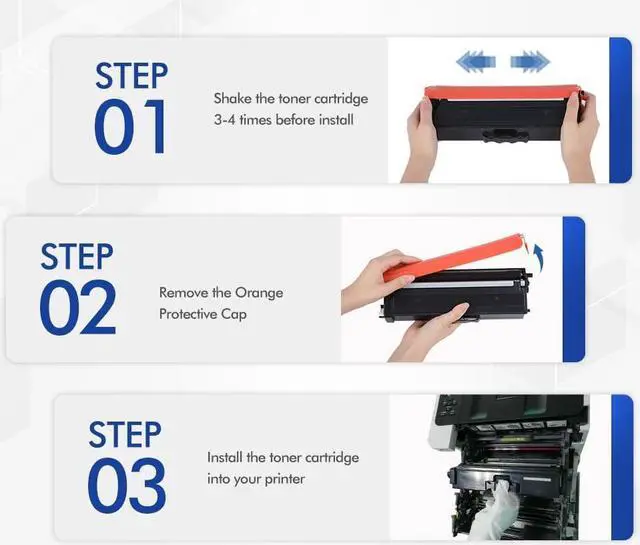 STEP
01

Shake the toner cartridge 3-4 times before install

STEP
02

Remove the Orange Protective Cap

STEP
03

Install the toner cartridge into your printer