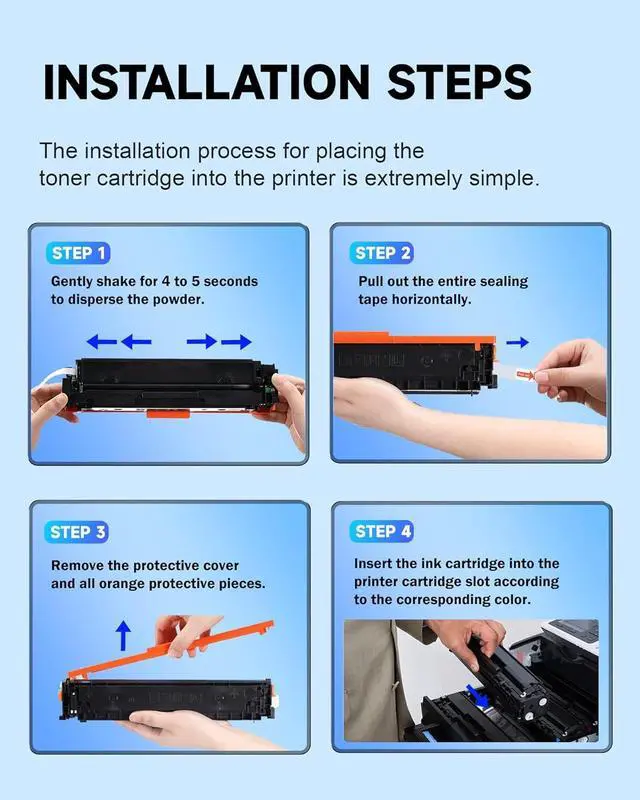 INSTALLATION STEPS

The installation process for placing the toner cartridge into the printer is extremely simple.

STEP 1

Gently shake for 4 to 5 seconds to disperse the powder.

STEP 2

Pull out the entire sealing tape horizontally.

STEP 3

Remove the protective cover and all orange protective pieces.

STEP 4

Insert the ink cartridge into the printer cartridge slot according to the corresponding color.