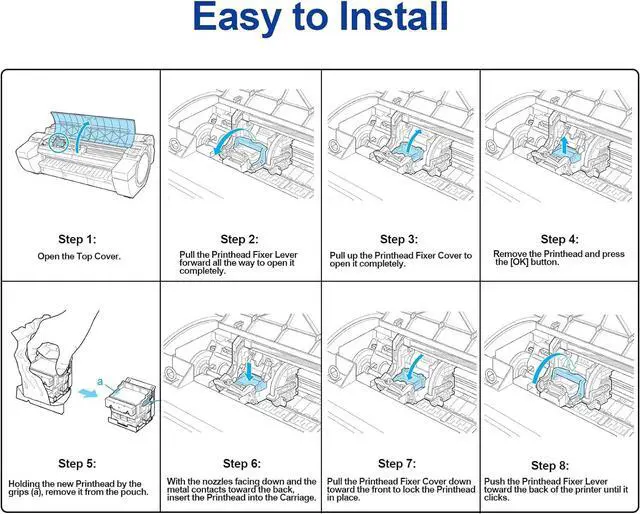 Easy to Install

Step 1:
Open the Top Cover.

Step 2:
Pull the Printhead Fixer Lever forward all the way to open it completely.

Step 3:
Pull up the Printhead Fixer Cover to open it completely.

Step 4:
Remove the Printhead and press the [OK] button.

a

Step 5:
Holding the new Printhead by the grips (a), remove it from the pouch.

Step 6:
With the nozzles facing down and the metal contacts toward the back, insert the Printhead into the Carriage.

Step 7:
Pull the Printhead Fixer Cover down toward the front to lock the Printhead in place.

Step 8:
Push the Printhead Fixer Lever toward the back of the printer until it clicks.