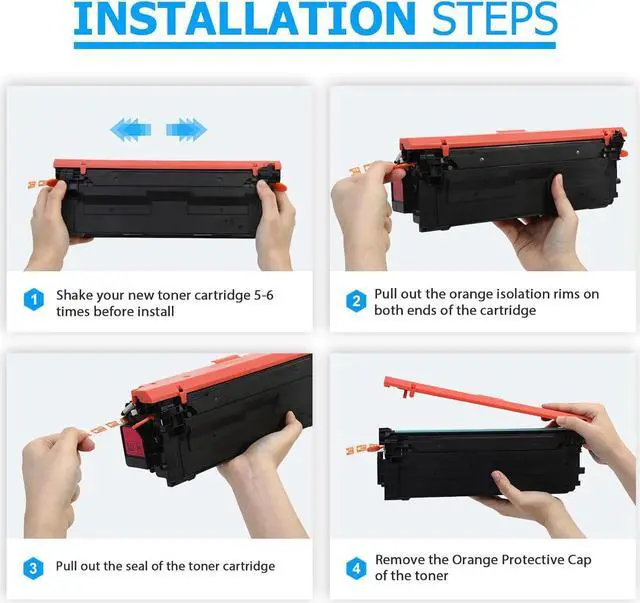 INSTALLATION STEPS

1 Shake your new toner cartridge 5-6 times before install

2 Pull out the orange isolation rims on both ends of the cartridge

3 Pull out the seal of the toner cartridge

4 Remove the Orange Protective Cap of the toner