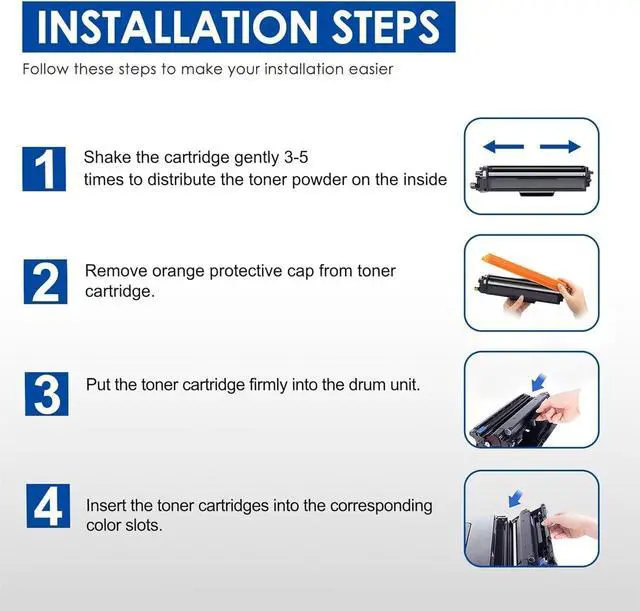 INSTALLATION STEPS

Follow these steps to make your installation easier

1 Shake the cartridge gently 3-5 times to distribute the toner powder on the inside

2 Remove orange protective cap from toner cartridge.

3 Put the toner cartridge firmly into the drum unit.

4 Insert the toner cartridges into the corresponding color slots.