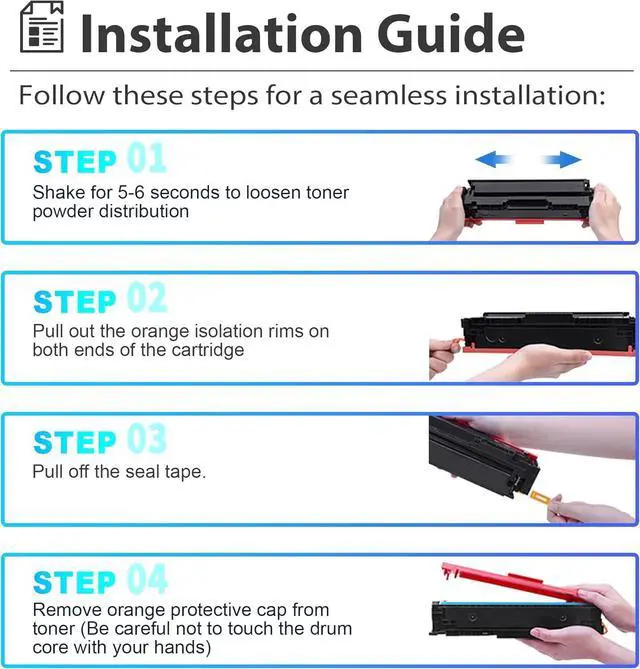 Installation Guide

Follow these steps for a seamless installation:

STEP 01
Shake for 5-6 seconds to loosen toner powder distribution

STEP 02
Pull out the orange isolation rims on both ends of the cartridge

STEP 03
Pull off the seal tape.

STEP 04
Remove orange protective cap from toner (Be careful not to touch the drum core with your hands)