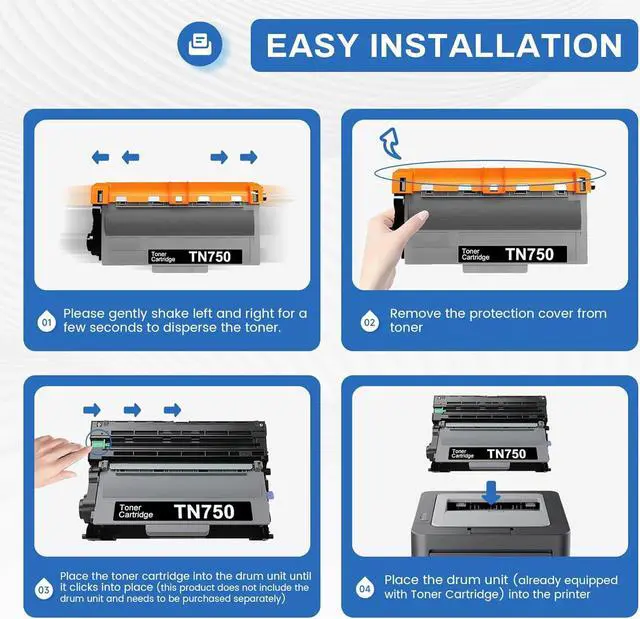 EASY INSTALLATION

Toner Cartridge TN750

01 Please gently shake left and right for a few seconds to disperse the toner.

Toner Cartridge TN750

02 Remove the protection cover from toner

Toner Cartridge TN750

03 Place the toner cartridge into the drum unit until it clicks into place (this product does not include the drum unit and needs to be purchased separately)

Toner Cartridge TN750

04 Place the drum unit (already equipped with Toner Cartridge) into the printer