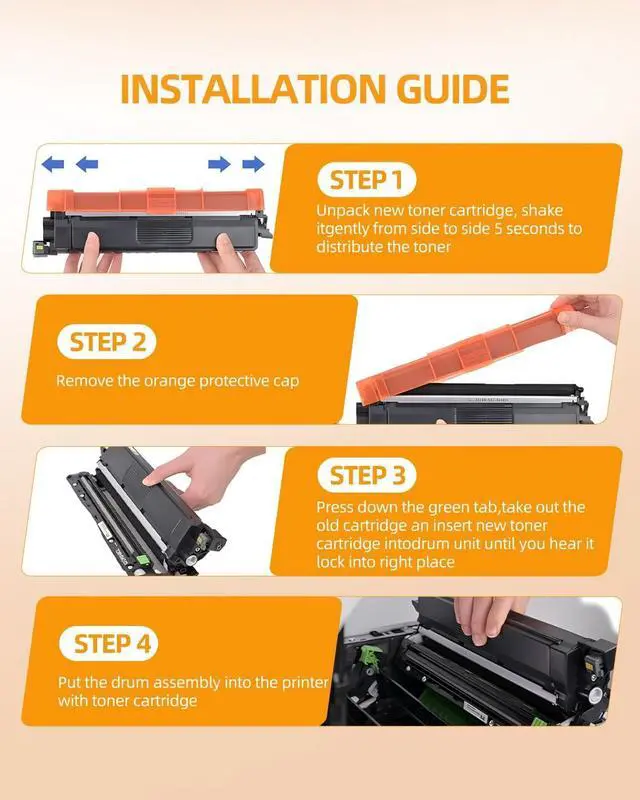 INSTALLATION GUIDE

STEP 1

Unpack new toner cartridge, shake itgently from side to side 5 seconds to distribute the toner

STEP 2

Remove the orange protective cap

STEP 3

Press down the green tab,take out the old cartridge an insert new toner cartridge intodrum unit until you hear it lock into right place

STEP 4

Put the drum assembly into the printer with toner cartridge