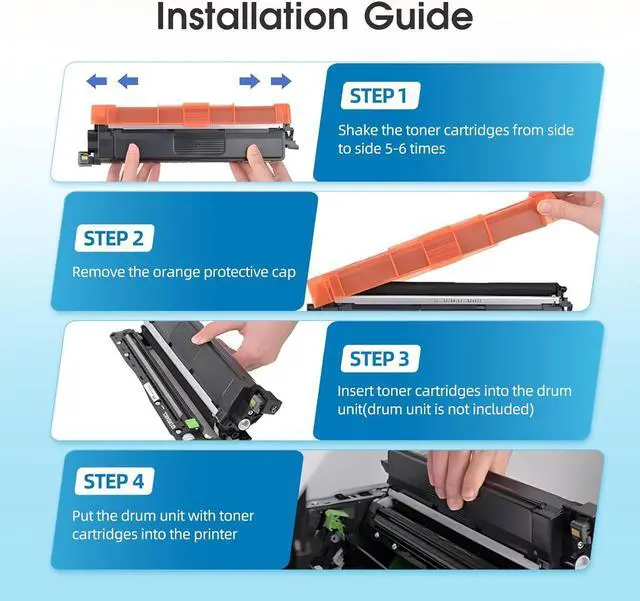 Installation Guide

STEP 1

Shake the toner cartridges from side to side 5-6 times

STEP 2

Remove the orange protective cap

STEP 3

Insert toner cartridges into the drum unit(drum unit is not included)

STEP 4

Put the drum unit with toner cartridges into the printer