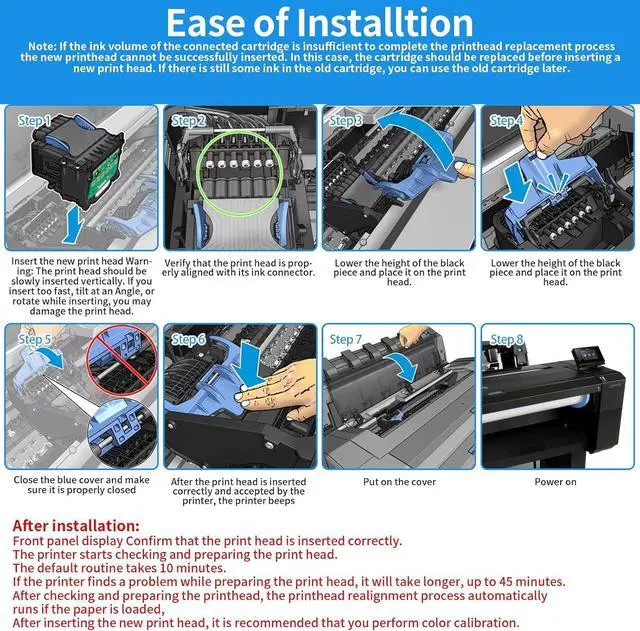 Ease of Installtion

Note: If the ink volume of the connected cartridge is insufficient to complete the printhead replacement process the new printhead cannot be successfully inserted. In this case, the cartridge should be replaced before inserting a new print head. If there is still some ink in the old cartridge, you can use the old cartridge later.

Step 1

Insert the new print head Warning: The print head should be slowly inserted vertically. If you insert too fast, tilt at an Angle, or rotate while inserting, you may damage the print head.

Step 2

Verify that the print head is properly aligned with its ink connector.

Step 3

Lower the height of the black piece and place it on the print head.

Step 4

Lower the height of the black piece and place it on the print head.

Step 5

Close the blue cover and make sure it is properly closed

Step 6

After the print head is inserted correctly and accepted by the printer, the printer beeps

Step 7

Put on the cover

Step 8

Power on

After installation:
Front panel display Confirm that the print head is inserted correctly.
The printer starts checking and preparing the print head.
The default routine takes 10 minutes.
If the printer finds a problem while preparing the print head, it will take longer, up to 45 minutes.
After checking and preparing the printhead, the printhead realignment process automatically runs if the paper is loaded,
After inserting the new print head, it is recommended that you perform color calibration.