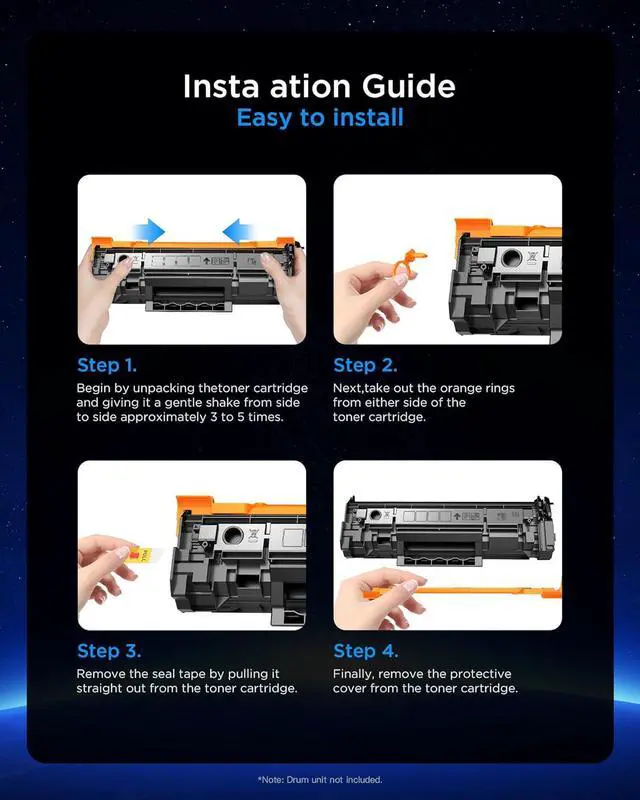 Insta ation Guide
Easy to install

Step 1.
Begin by unpacking thetoner cartridge and giving it a gentle shake from side to side approximately 3 to 5 times.

Step 2.
Next,take out the orange rings from either side of the toner cartridge.

Step 3.
Remove the seal tape by pulling it straight out from the toner cartridge.

Step 4.
Finally, remove the protective cover from the toner cartridge.

*Note: Drum unit not included.