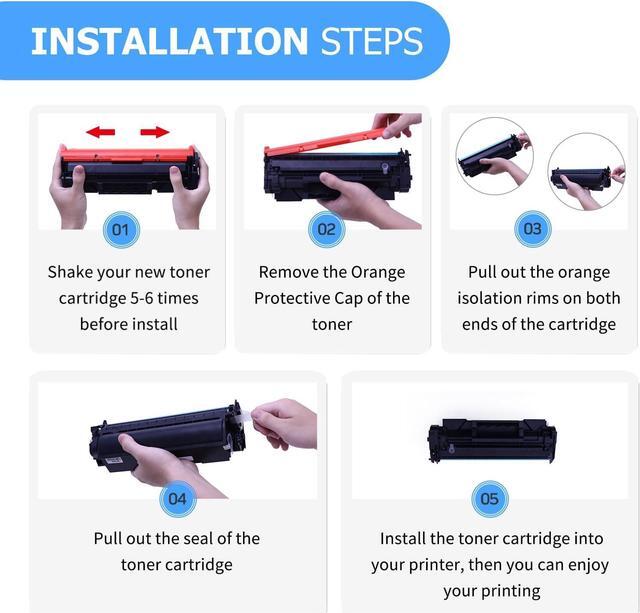 INSTALLATION STEPS

01

Shake your new toner cartridge 5-6 times before install

02

Remove the Orange Protective Cap of the toner

03

Pull out the orange isolation rims on both ends of the cartridge

04

Pull out the seal of the toner cartridge

05

Install the toner cartridge into your printer, then you can enjoy your printing