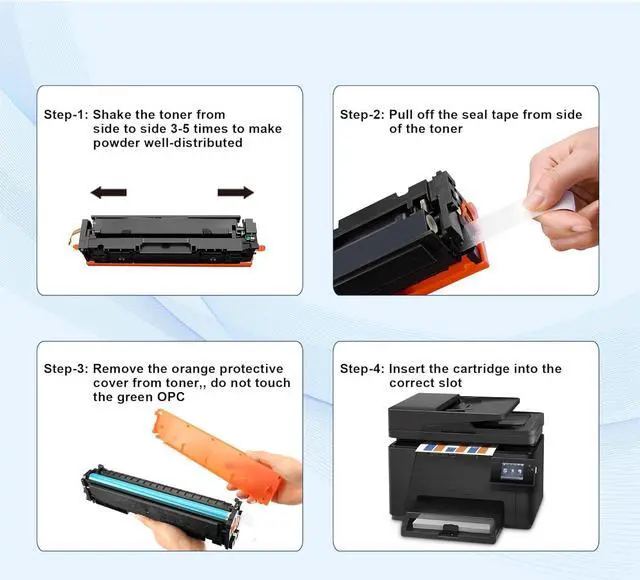 Step-1: Shake the toner from side to side 3-5 times to make powder well-distributed

Step-2: Pull off the seal tape from side of the toner

Step-3: Remove the orange protective cover from toner,, do not touch the green OPC

Step-4: Insert the cartridge into the correct slot