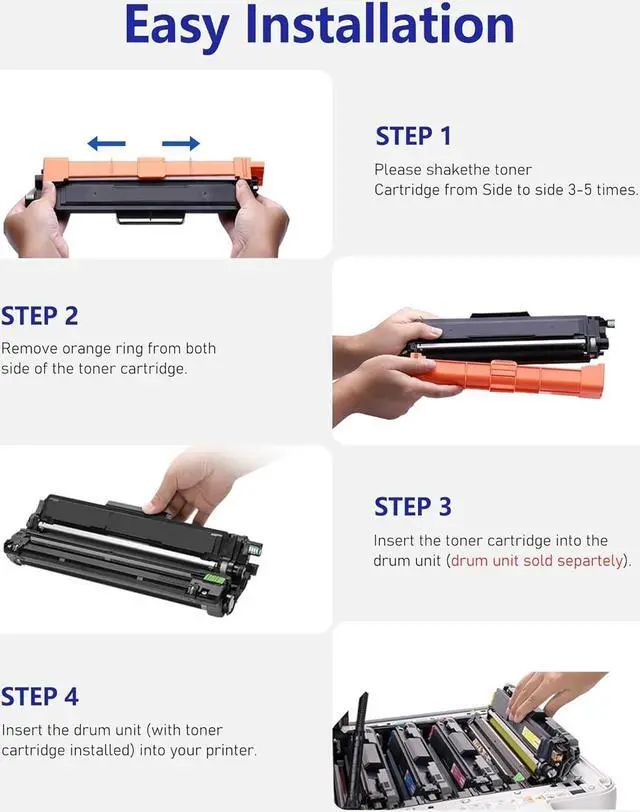 Easy Installation

STEP 1

Please shakethe toner Cartridge from Side to side 3-5 times.

STEP 2

Remove orange ring from both side of the toner cartridge.

STEP 3

Insert the toner cartridge into the drum unit (drum unit sold separtely).

STEP 4

Insert the drum unit (with toner cartridge installed) into your printer.