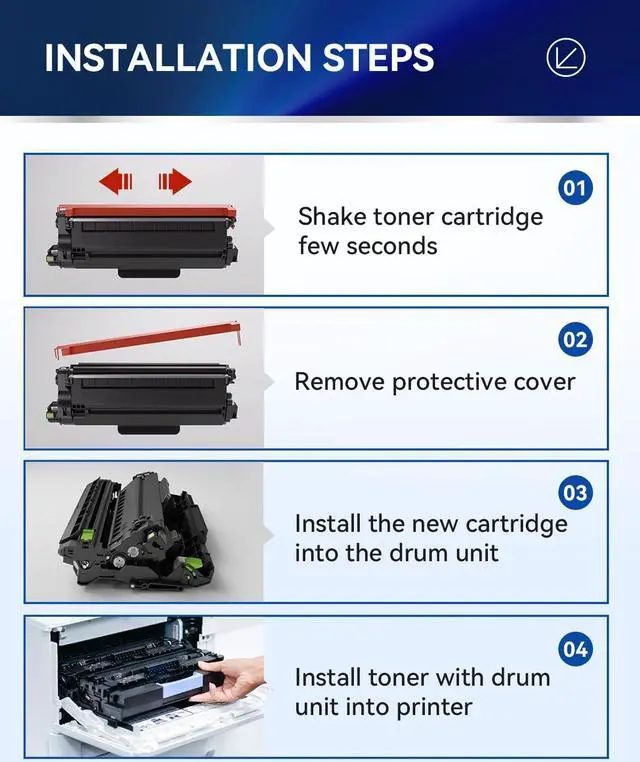 INSTALLATION STEPS

01
Shake toner cartridge few seconds

02
Remove protective cover

03
Install the new cartridge into the drum unit

04
Install toner with drum unit into printer