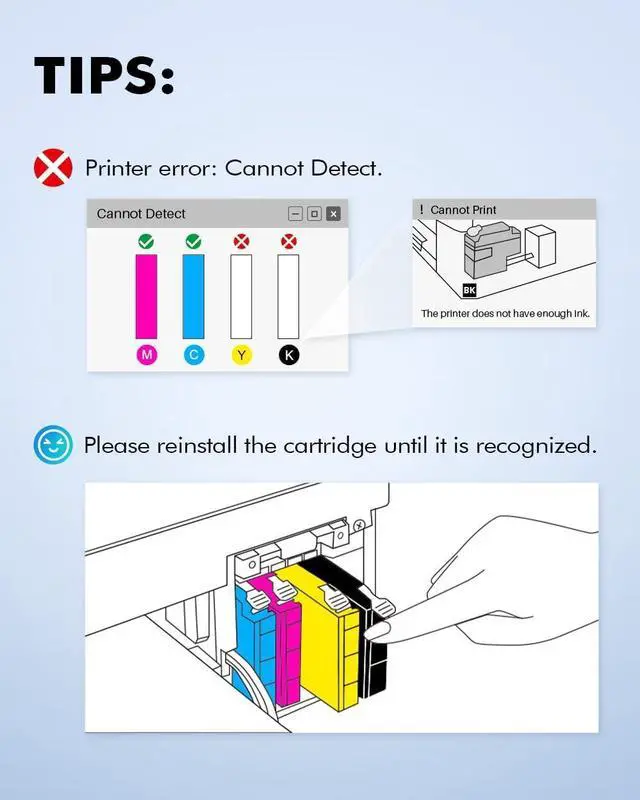 TIPS:

Printer error: Cannot Detect.

Cannot Detect

M C Y K

! Cannot Print

BK

The printer does not have enough ink.

Please reinstall the cartridge until it is recognized.