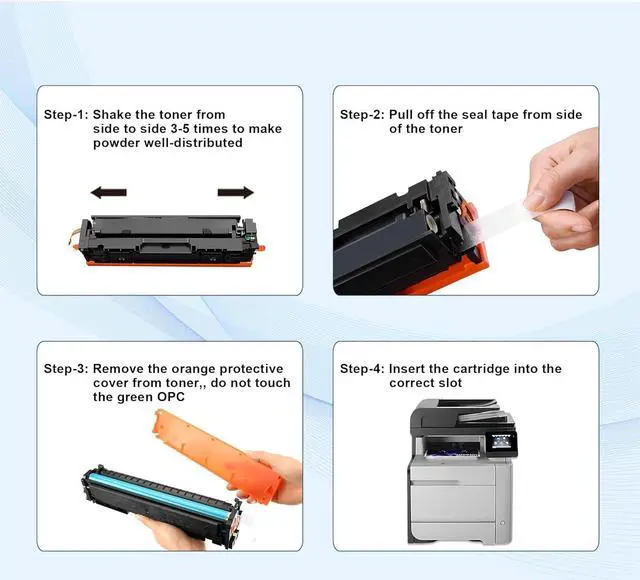 Step-1: Shake the toner from side to side 3-5 times to make powder well-distributed

Step-2: Pull off the seal tape from side of the toner

Step-3: Remove the orange protective cover from toner,, do not touch the green OPC

Step-4: Insert the cartridge into the correct slot