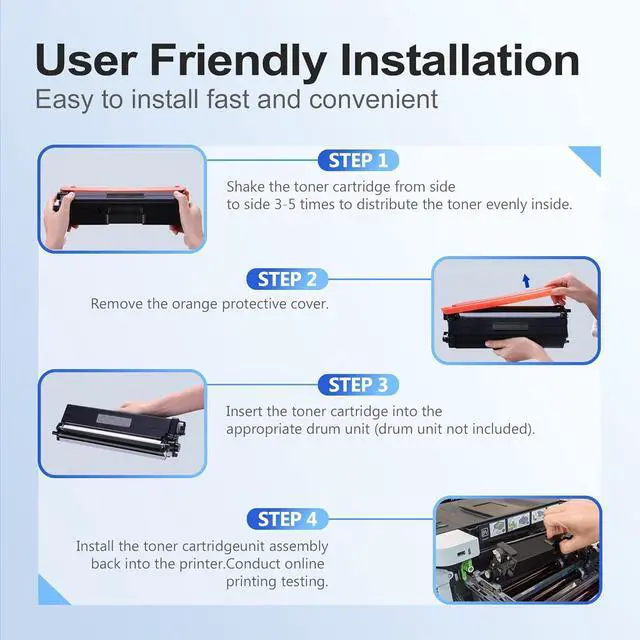 User Friendly Installation
Easy to install fast and convenient

STEP 1
Shake the toner cartridge from side to side 3-5 times to distribute the toner evenly inside.

STEP 2
Remove the orange protective cover.

STEP 3
Insert the toner cartridge into the appropriate drum unit (drum unit not included).

STEP 4
Install the toner cartridgeunit assembly back into the printer.Conduct online printing testing.