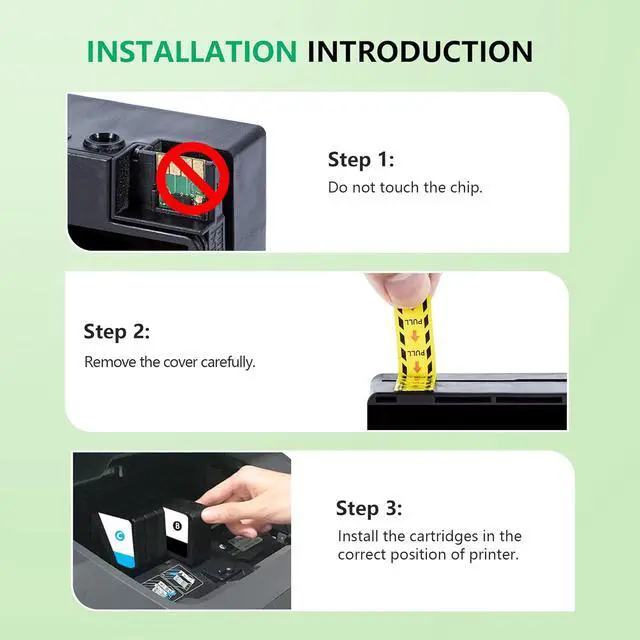 INSTALLATION INTRODUCTION

Step 1:
Do not touch the chip.

Step 2:
Remove the cover carefully.

PULL
PULL

Step 3:
Install the cartridges in the correct position of printer.

C
B