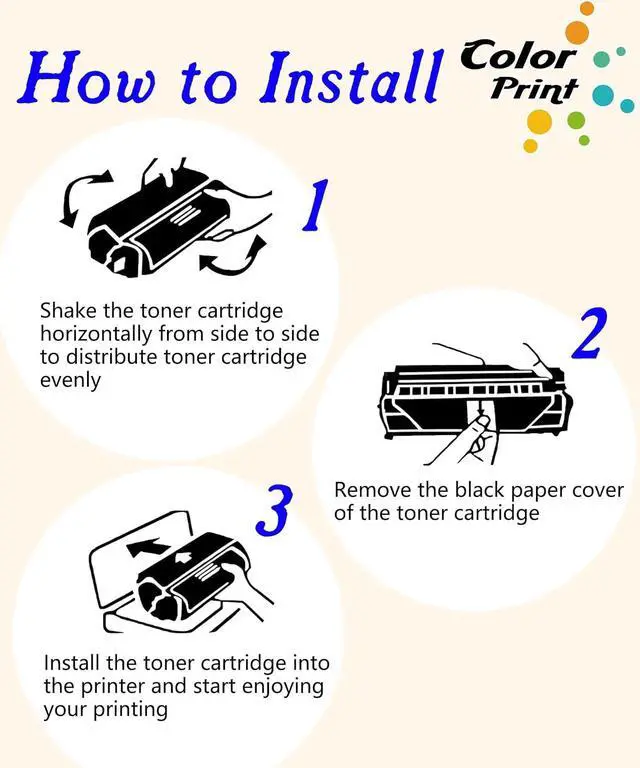 How to Install

Color Print

1

Shake the toner cartridge horizontally from side to side to distribute toner cartridge evenly

2

Remove the black paper cover of the toner cartridge

3

Install the toner cartridge into the printer and start enjoying your printing