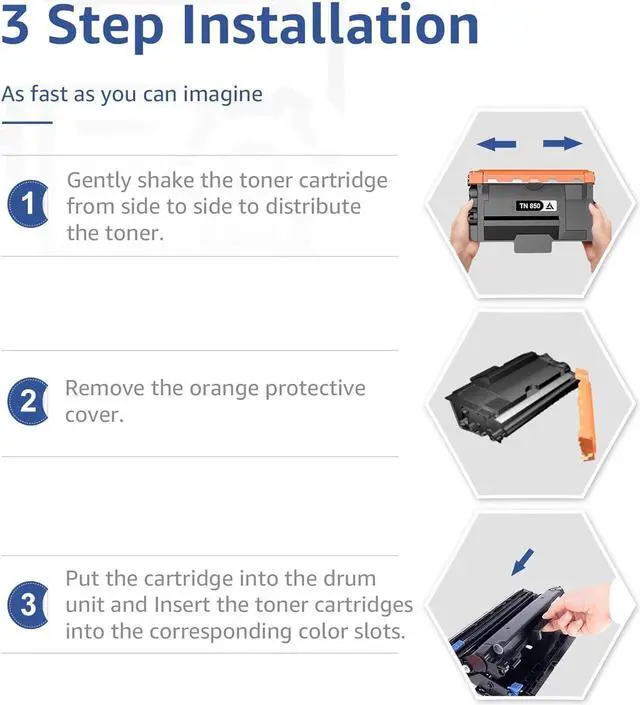 3 Step Installation

As fast as you can imagine

1 Gently shake the toner cartridge from side to side to distribute the toner.

TN 850

2 Remove the orange protective cover.

3 Put the cartridge into the drum unit and Insert the toner cartridges into the corresponding color slots.