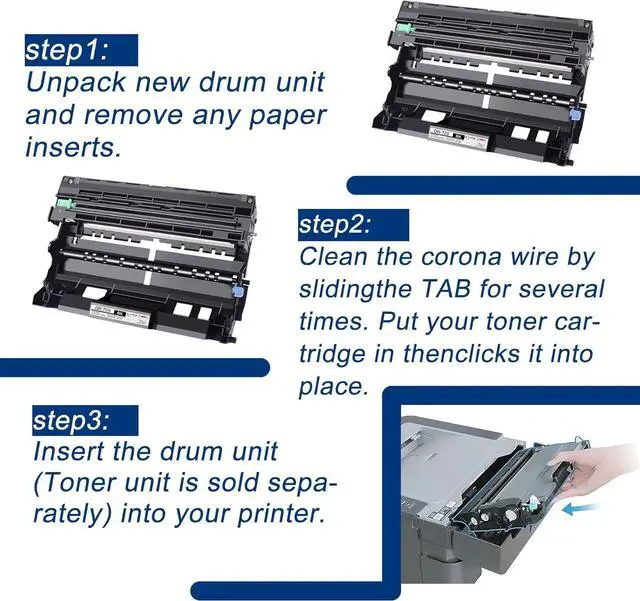 step1:
Unpack new drum unit and remove any paper inserts.

step2:
Clean the corona wire by slidingthe TAB for several times. Put your toner cartridge in thenclicks it into place.

step3:
Insert the drum unit (Toner unit is sold separately) into your printer.