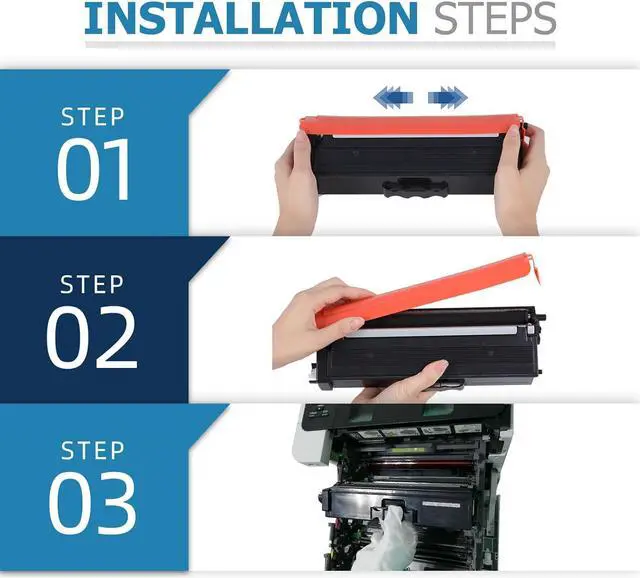 INSTALLATION STEPS

STEP
01

STEP
02

STEP
03