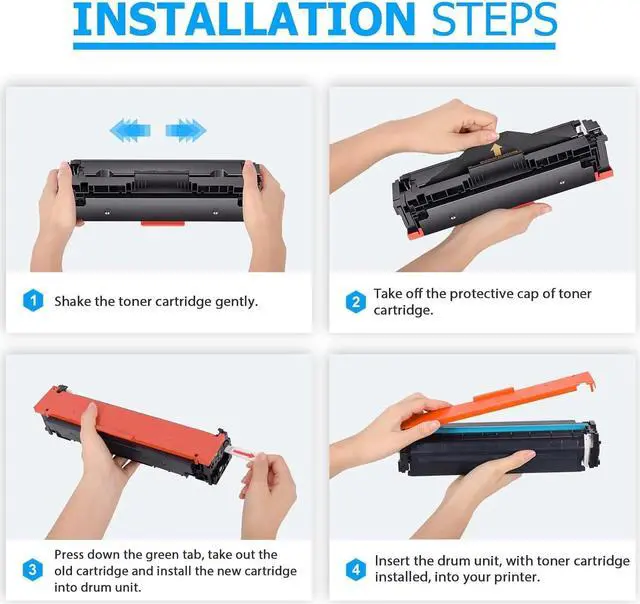 INSTALLATION STEPS

1 Shake the toner cartridge gently.

2 Take off the protective cap of toner cartridge.

3 Press down the green tab, take out the old cartridge and install the new cartridge into drum unit.

4 Insert the drum unit, with toner cartridge installed, into your printer.