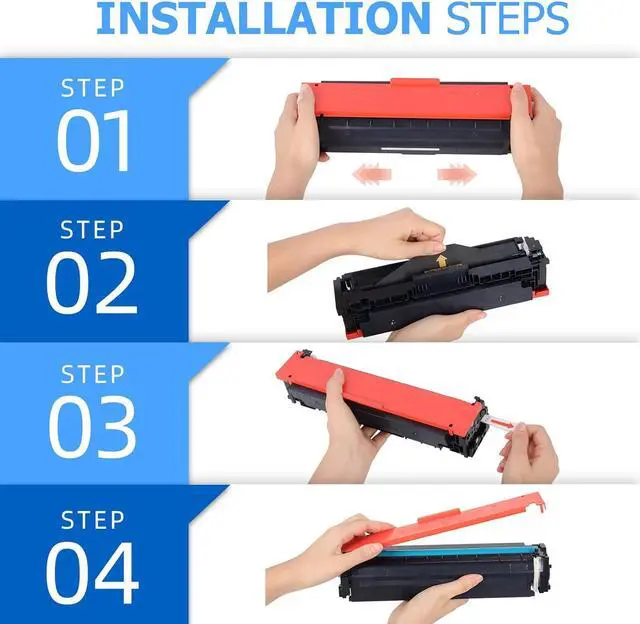 INSTALLATION STEPS

STEP
01

STEP
02

STEP
03

STEP
04