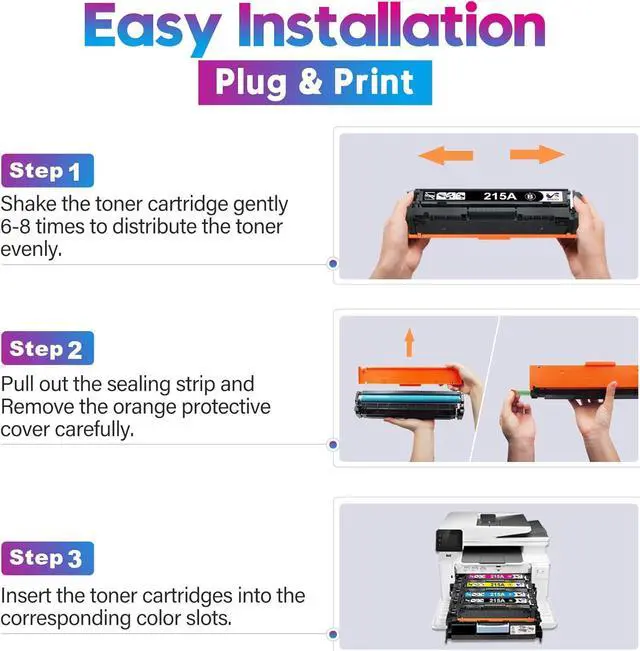 Easy Installation

Plug & Print

Step 1

Shake the toner cartridge gently 6-8 times to distribute the toner evenly.

215A

Step 2

Pull out the sealing strip and Remove the orange protective cover carefully.

Step 3

Insert the toner cartridges into the corresponding color slots.

215A

215A

215A

215A