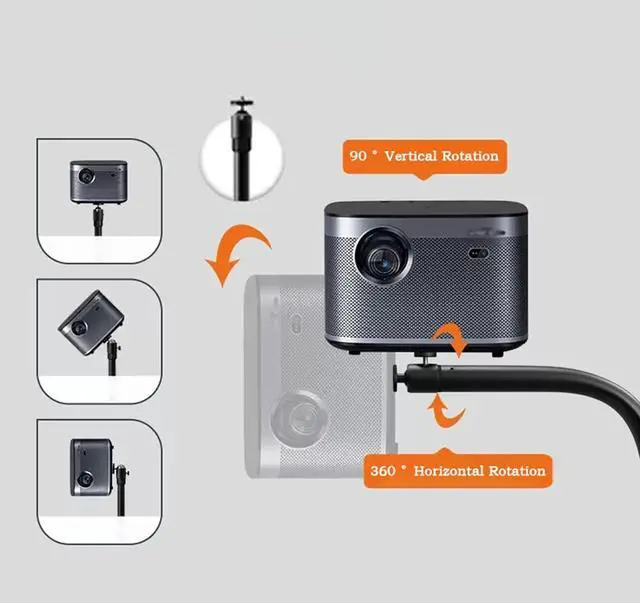 90 ° Vertical Rotation

360 ° Horizontal Rotation