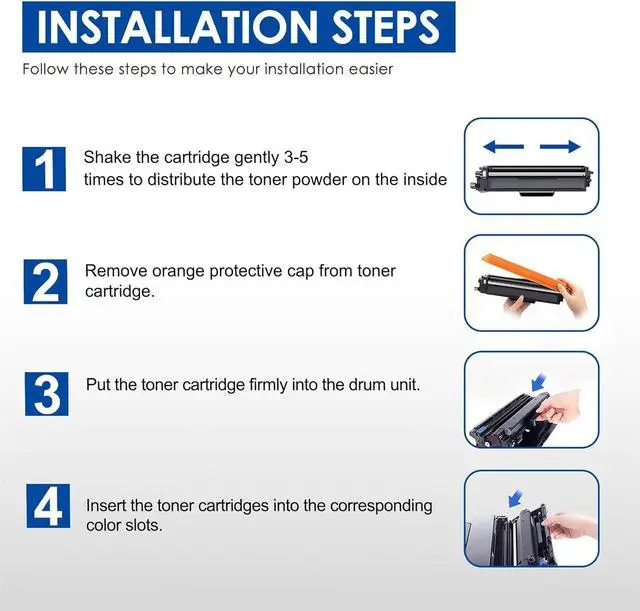 INSTALLATION STEPS

Follow these steps to make your installation easier

1

Shake the cartridge gently 3-5 times to distribute the toner powder on the inside

2

Remove orange protective cap from toner cartridge.

3

Put the toner cartridge firmly into the drum unit.

4

Insert the toner cartridges into the corresponding color slots.