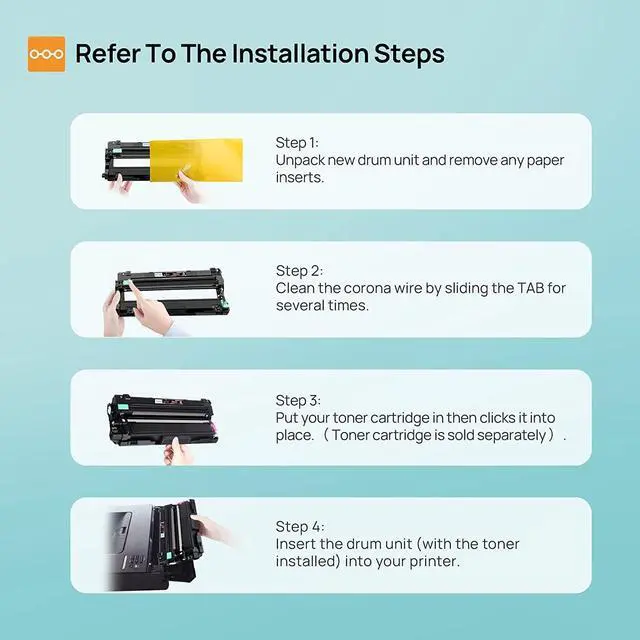 Refer To The Installation Steps

Step 1:
Unpack new drum unit and remove any paper inserts.

Step 2:
Clean the corona wire by sliding the TAB for several times.

Step 3:
Put your toner cartridge in then clicks it into place. （Toner cartridge is sold separately）.

Step 4:
Insert the drum unit (with the toner installed) into your printer.