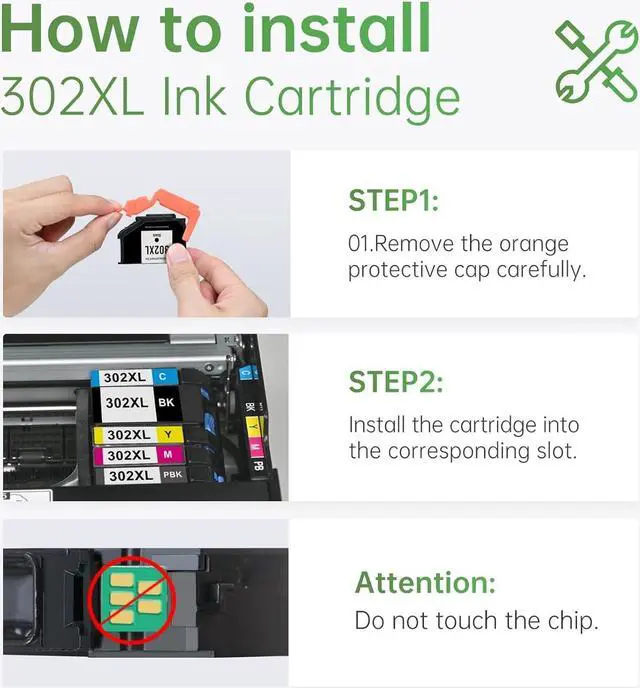 How to install
302XL Ink Cartridge

302XL

STEP1:
01.Remove the orange protective cap carefully.

302XL C
302XL BK
302XL Y
302XL M
302XL PBK
C
BK
Y
M
PB

STEP2:
Install the cartridge into the corresponding slot.

Attention:
Do not touch the chip.