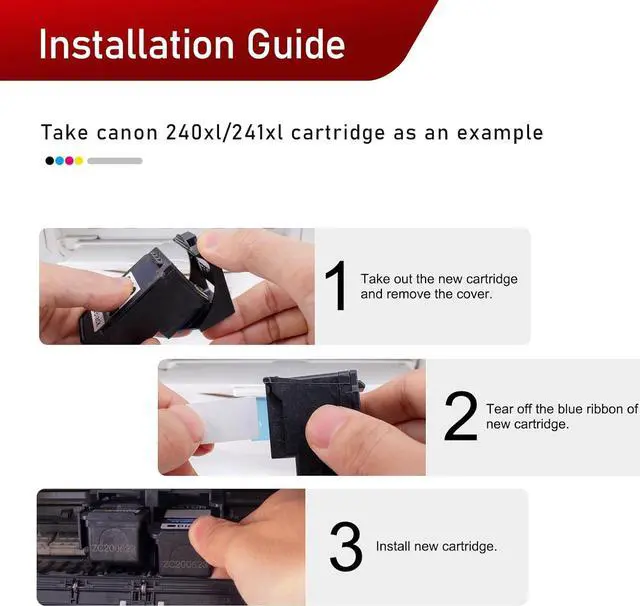 Installation Guide

Take canon 240xl/241xl cartridge as an example

1 Take out the new cartridge and remove the cover.

2 Tear off the blue ribbon of new cartridge.

3 Install new cartridge.