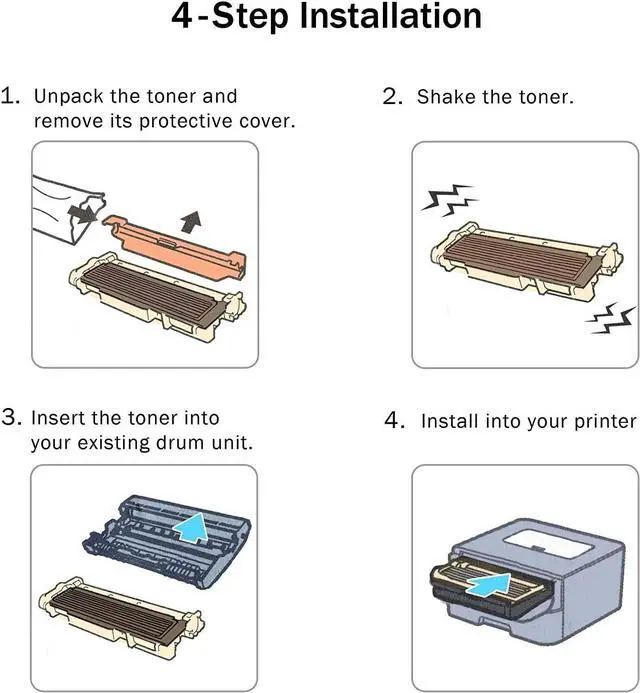 4-Step Installation

1. Unpack the toner and remove its protective cover.

2. Shake the toner.

3. Insert the toner into your existing drum unit.

4. Install into your printer