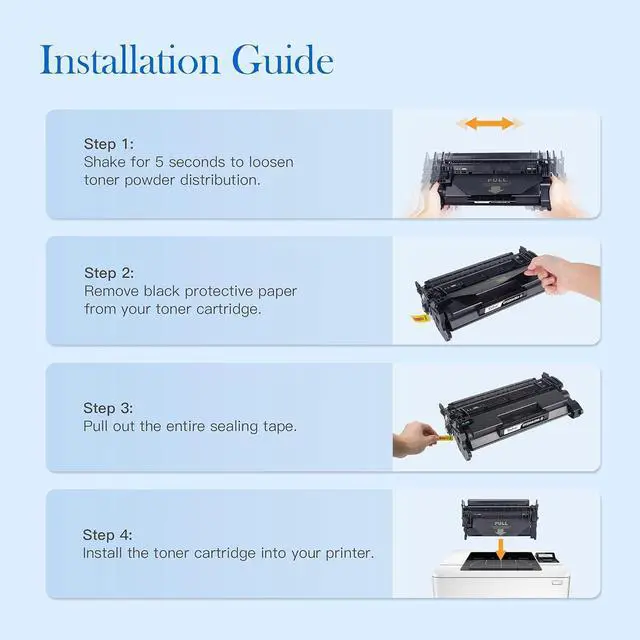 Installation Guide

Step 1:
Shake for 5 seconds to loosen toner powder distribution.

PULL

Step 2:
Remove black protective paper from your toner cartridge.

Step 3:
Pull out the entire sealing tape.

Step 4:
Install the toner cartridge into your printer.

PULL