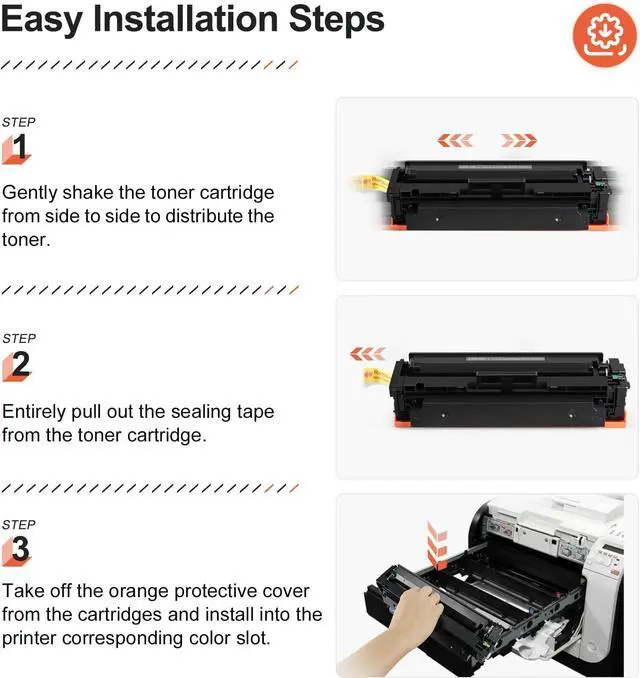 Easy Installation Steps

STEP
1
Gently shake the toner cartridge from side to side to distribute the toner.

STEP
2
Entirely pull out the sealing tape from the toner cartridge.

STEP
3
Take off the orange protective cover from the cartridges and install into the printer corresponding color slot.