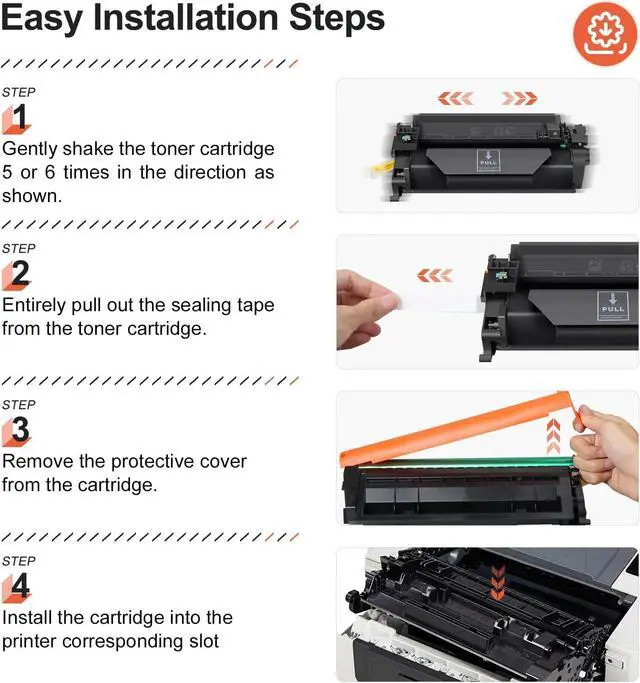 Easy Installation Steps

STEP
1
Gently shake the toner cartridge 5 or 6 times in the direction as shown.

PULL

STEP
2
Entirely pull out the sealing tape from the toner cartridge.

PULL

STEP
3
Remove the protective cover from the cartridge.

STEP
4
Install the cartridge into the printer corresponding slot