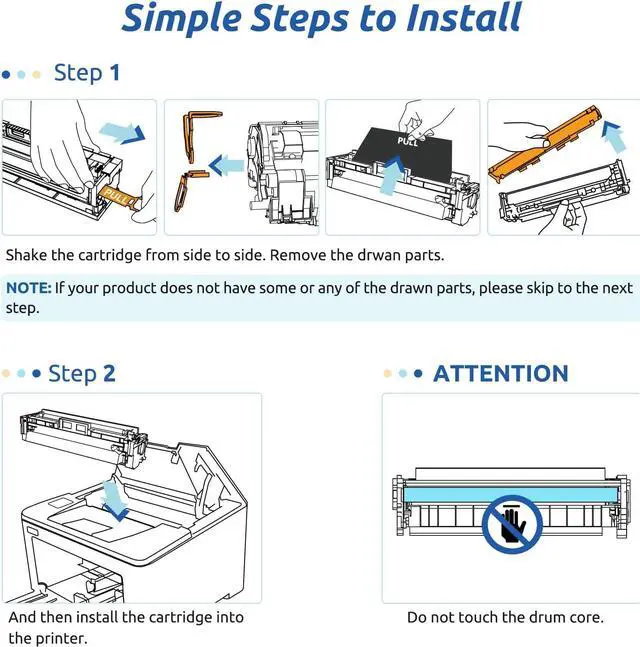 Simple Steps to Install

Step 1

PULL

PULL

Shake the cartridge from side to side. Remove the drwan parts.

NOTE: If your product does not have some or any of the drawn parts, please skip to the next step.

Step 2

And then install the cartridge into the printer.

ATTENTION

Do not touch the drum core.