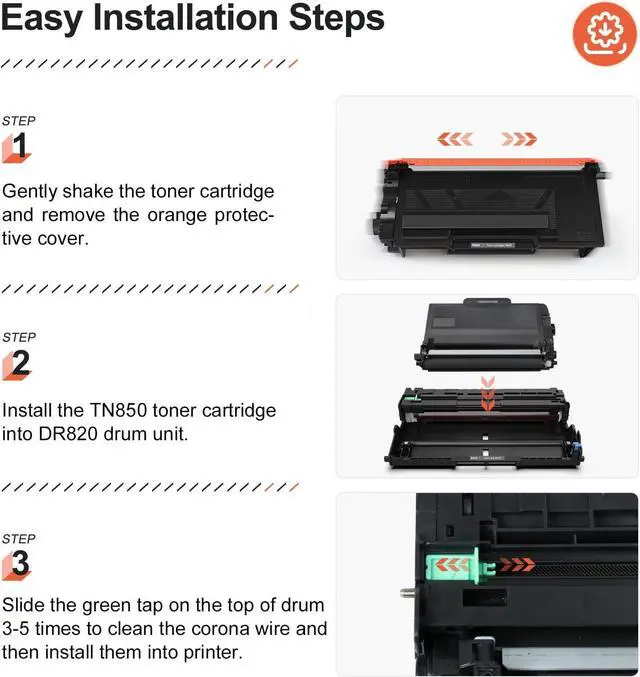 Easy Installation Steps

STEP
1

Gently shake the toner cartridge and remove the orange protective cover.

STEP
2

Install the TN850 toner cartridge into DR820 drum unit.

STEP
3

Slide the green tap on the top of drum 3-5 times to clean the corona wire and then install them into printer.