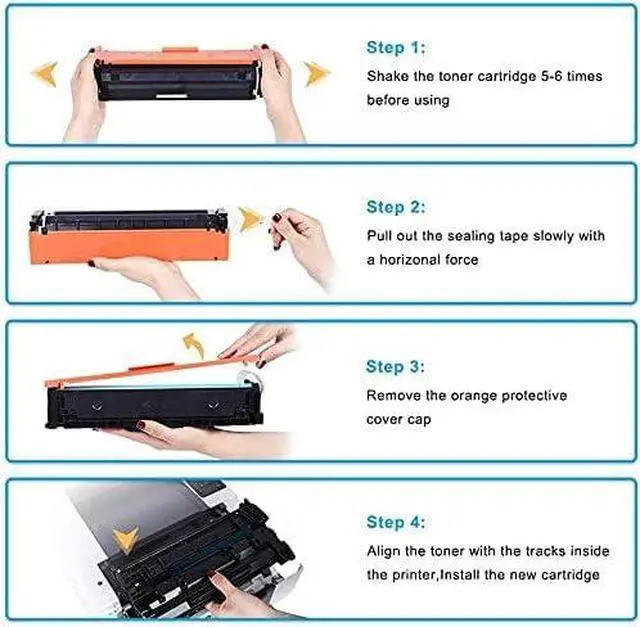 Step 1:
Shake the toner cartridge 5-6 times before using

Step 2:
Pull out the sealing tape slowly with a horizonal force

Step 3:
Remove the orange protective cover cap

Step 4:
Align the toner with the tracks inside the printer,Install the new cartridge