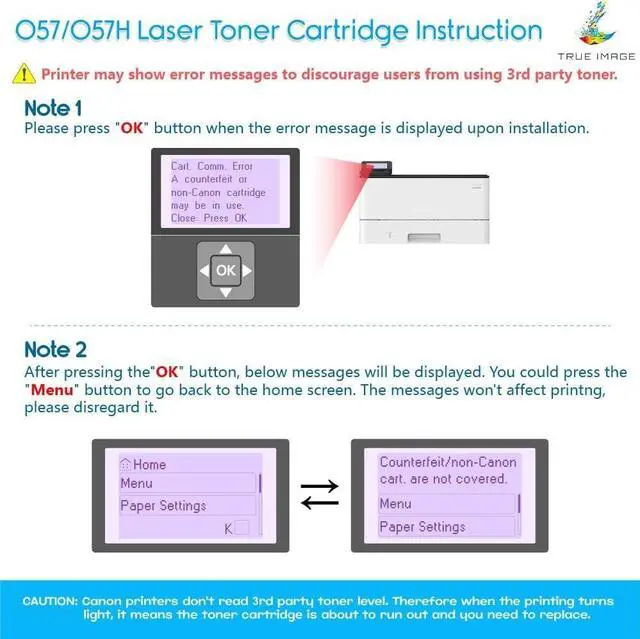 O57/O57H Laser Toner Cartridge Instruction

TRUE IMAGE

Printer may show error messages to discourage users from using 3rd party toner.

Note 1
Please press "OK" button when the error message is displayed upon installation.

Cart. Comm. Error
A counterfeit or non-Canon cartridge may be in use.
Close: Press OK

OK

Note 2
After pressing the"OK" button, below messages will be displayed. You could press the "Menu" button to go back to the home screen. The messages won't affect printng, please disregard it.

Home
Menu
Paper Settings
K

Counterfeit/non-Canon cart. are not covered.
Menu
Paper Settings

CAUTION: Canon printers don't read 3rd party toner level. Therefore when the printing turns light, it means the toner cartridge is about to run out and you need to replace.